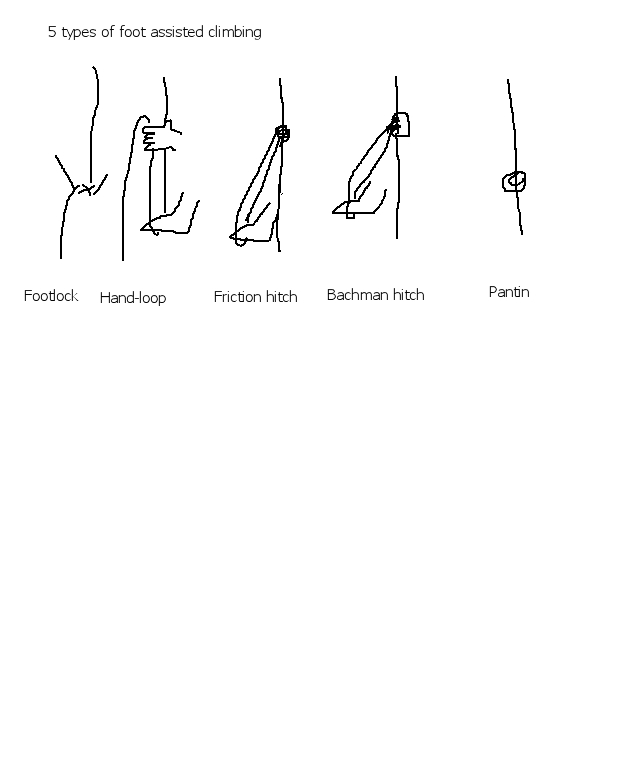 5 types of foot assisted climbing

Footlock Hand-loop Friction hitch Bachman hitch Pantin